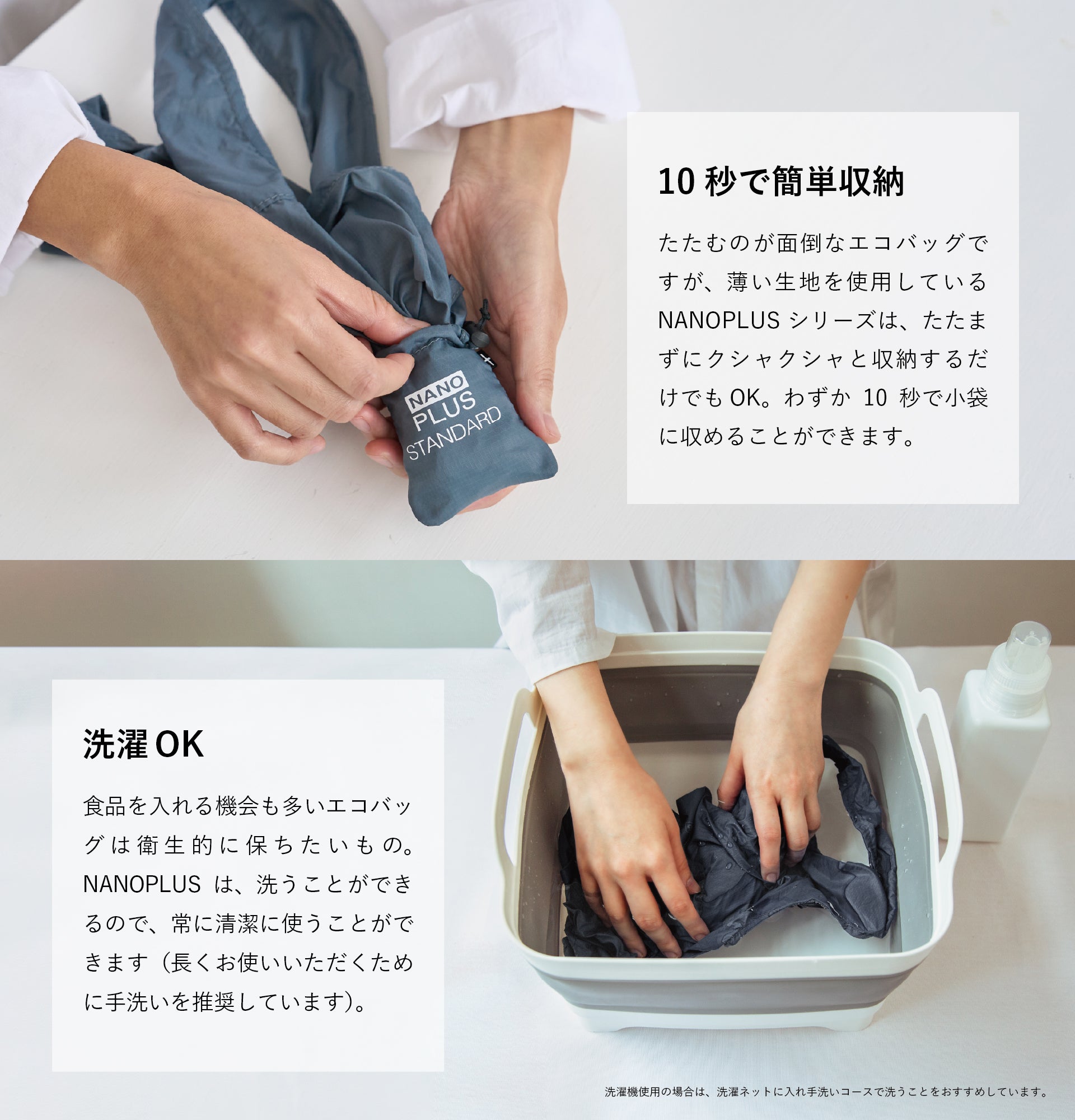 NANO PLUS STANDARD

10 秒で簡単収納

たたむのが面倒なエコバッグですが、薄い生地を使用している NANOPLUS シリーズは、たたまずにクシャクシャと収納するだけでも OK。わずか 10 秒で小袋に収めることができます。

洗濯 OK

食品を入れる機会も多いエコバッグは衛生的に保ちたいもの。NANOPLUS は、洗うことができるので、常に清潔に使うことができます（長くお使いいただくために手洗いを推奨しています)。

洗濯機使用の場合は、洗濯ネットに入れ手洗いコースで洗うことをおすすめしています。